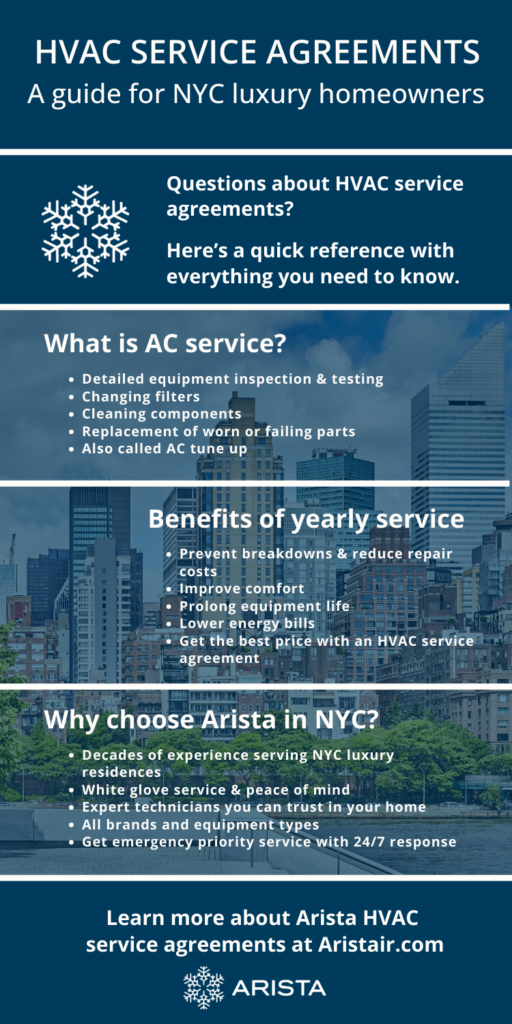 HVAC SERVICE AGREEMENTS
A guide for NYC luxury homeowners

Questions about HVAC service agreements?

Here's a quick reference with everything you need to know.

What is AC service?

- Detailed equipment inspection & testing
- Changing filters
- Cleaning components
- Replacement of worn or failing parts
- Also called AC tune up

Benefits of yearly service

- Prevent breakdowns & reduce repair costs
- Improve comfort
- Prolong equipment life
- Lower energy bills
- Get the best price with an HVAC service agreement

Why choose Arista in NYC?

- Decades of experience serving NYC luxury residences
- White glove service & peace of mind
- Expert technicians you can trust in your home
- All brands and equipment types
- Get emergency priority service with 24/7 response

Learn more about Arista HVAC service agreements at Aristair.com

ARISTA